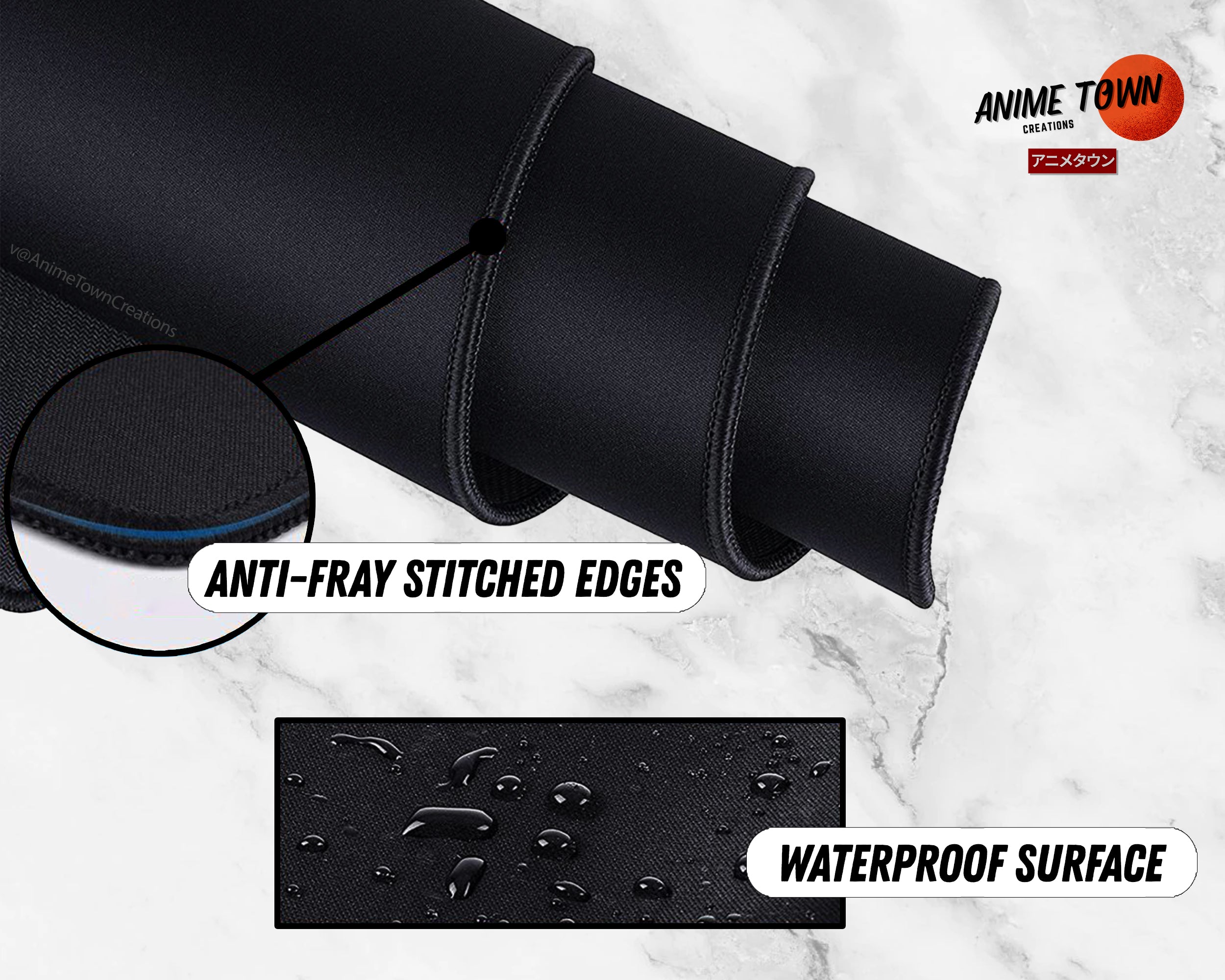 ANIME TOWN
CREATIONS
アニメタウン

v@AnimeTownCreations

ANTI-FRAY STITCHED EDGES

WATERPROOF SURFACE